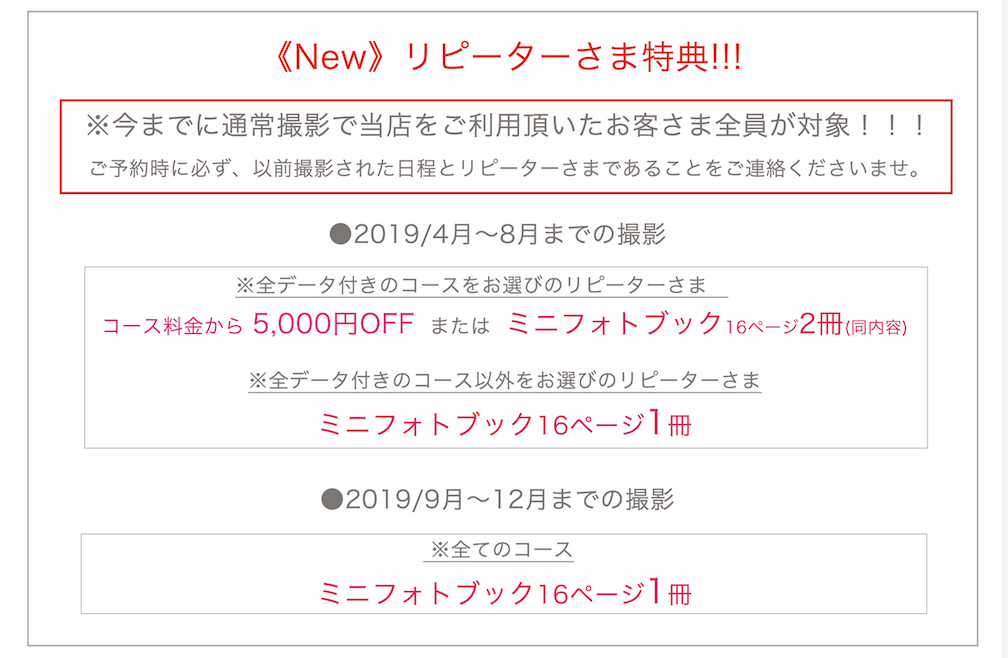 《New》リピーターさま特典!!!

※今までに通常撮影で当店をご利用頂いたお客さま全員が対象！！！

ご予約時に必ず、以前撮影された日程とリピーターさまであることをご連絡くださいませ。

●2019/4月〜8月までの撮影

※全データ付きのコースをお選びのリピーターさま

コース料金から 5,000円OFF または ミニフォトブック16ページ2冊(同内容)

※全データ付きのコース以外をお選びのリピーターさま

ミニフォトブック16ページ1冊

●2019/9月〜12月までの撮影

※全てのコース

ミニフォトブック16ページ1冊